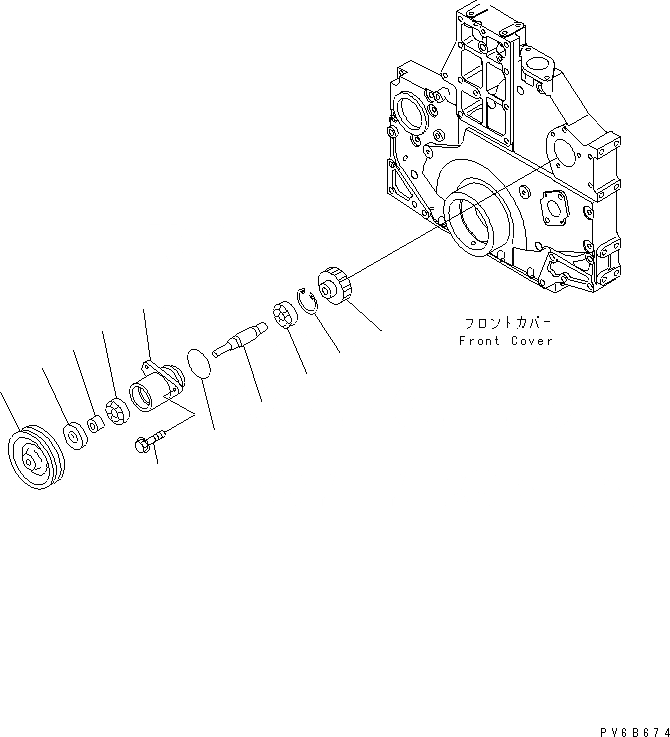 フロントカバー
Front Cover

PV6B674