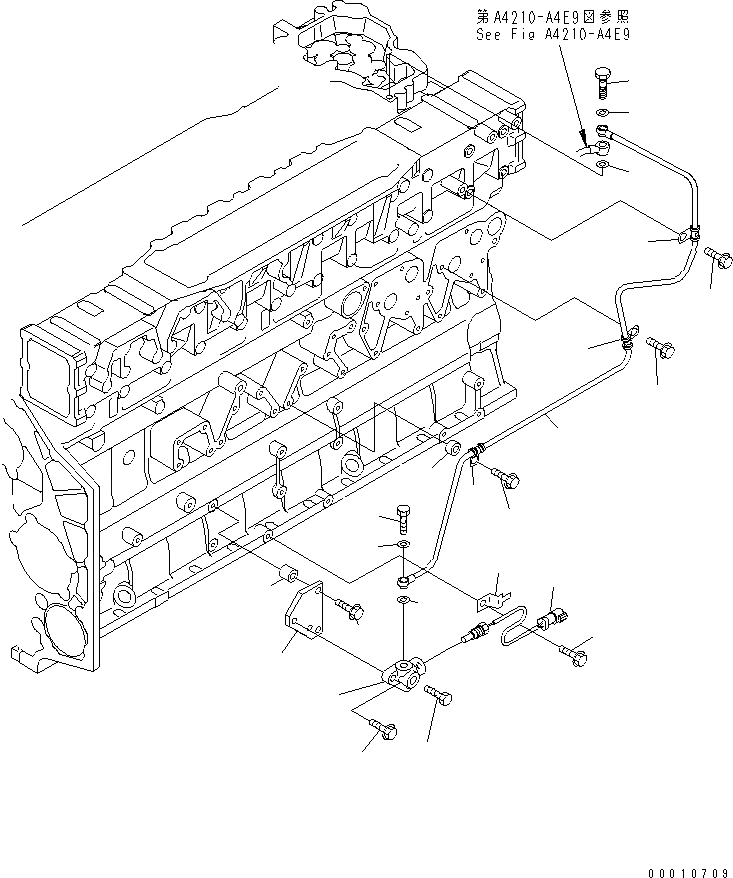 第A4210-A4E9図参照
See Fig A4210-A4E9

00010709