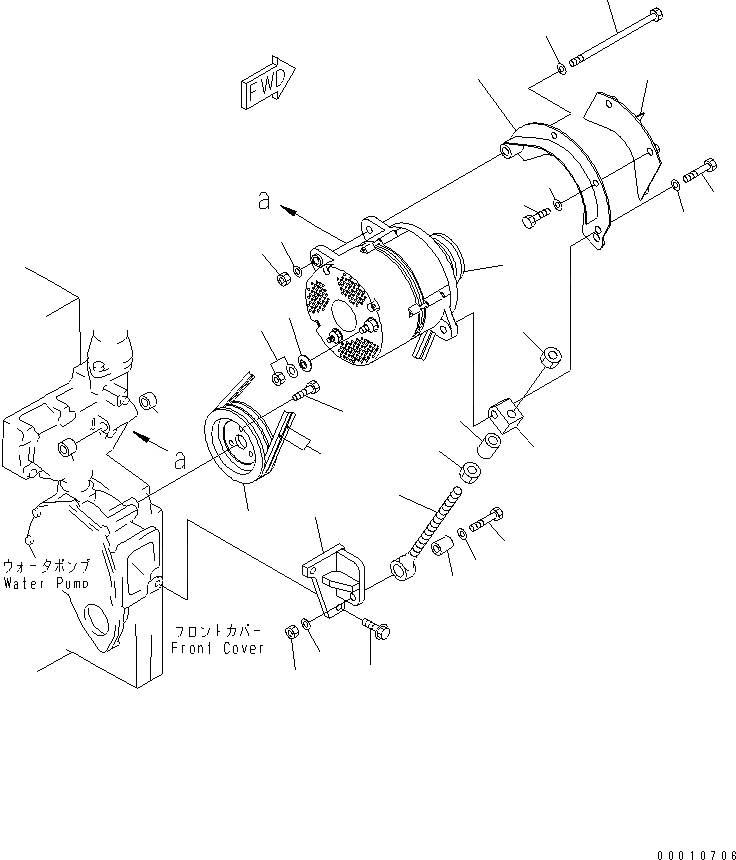 FWD

a

a

ウォータポンプ
Water Pump

フロントカバー
Front Cover

00010706