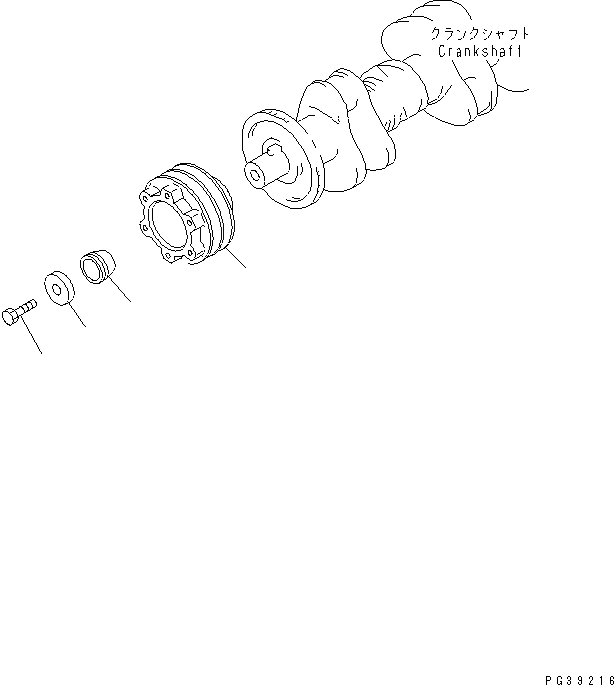 クランクシャフト
Crankshaft

PG39216