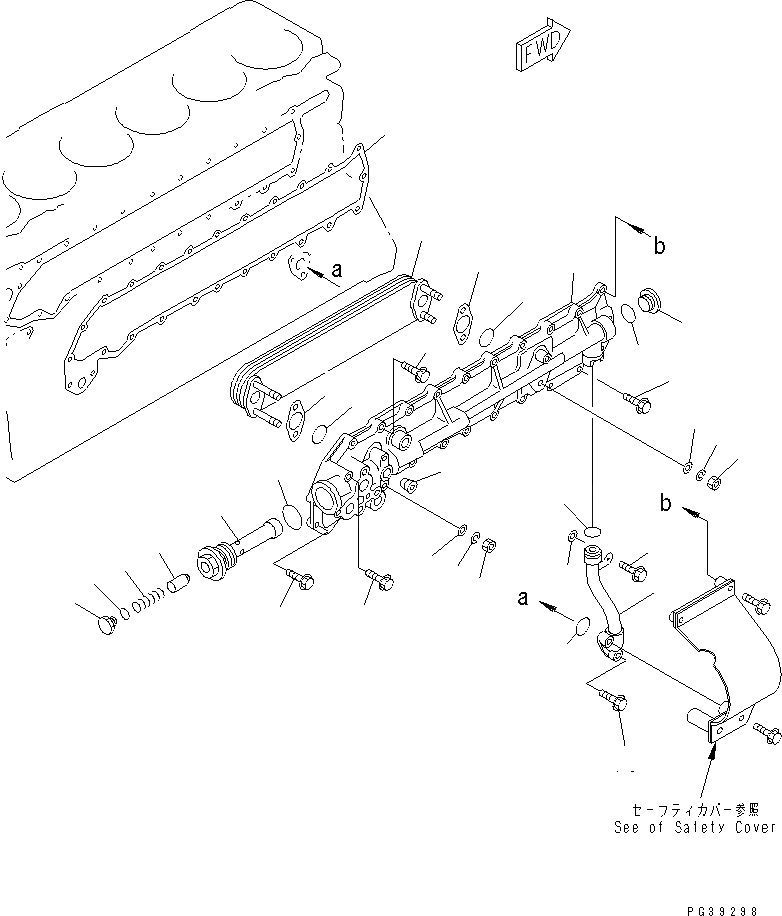 FWD

b

a

b

a

セーフティカバー参照
See of Safety Cover

PG39298