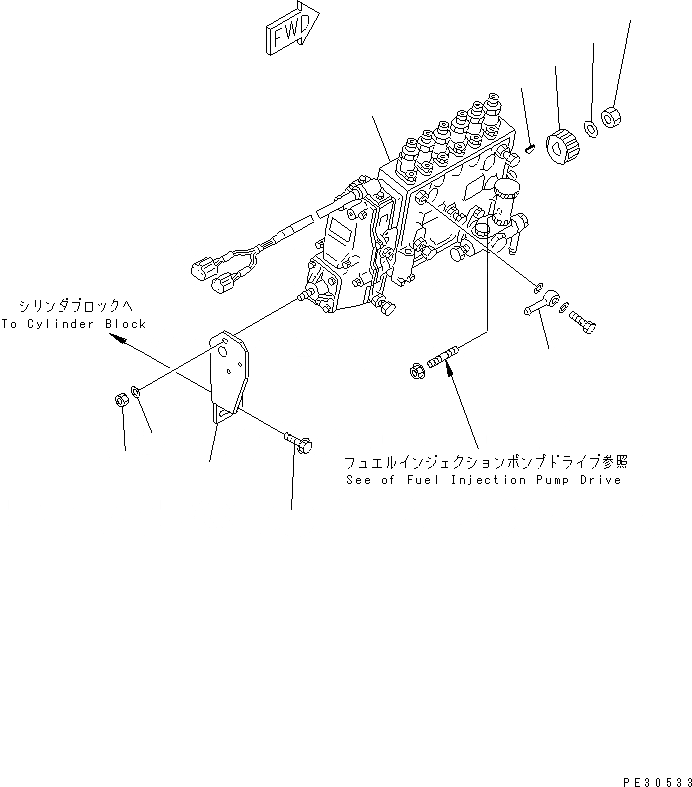 FWD

シリンダブロックへ
To Cylinder Block

フュエルインジェクションポンプドライブ参照
See of Fuel Injection Pump Drive

PE30533