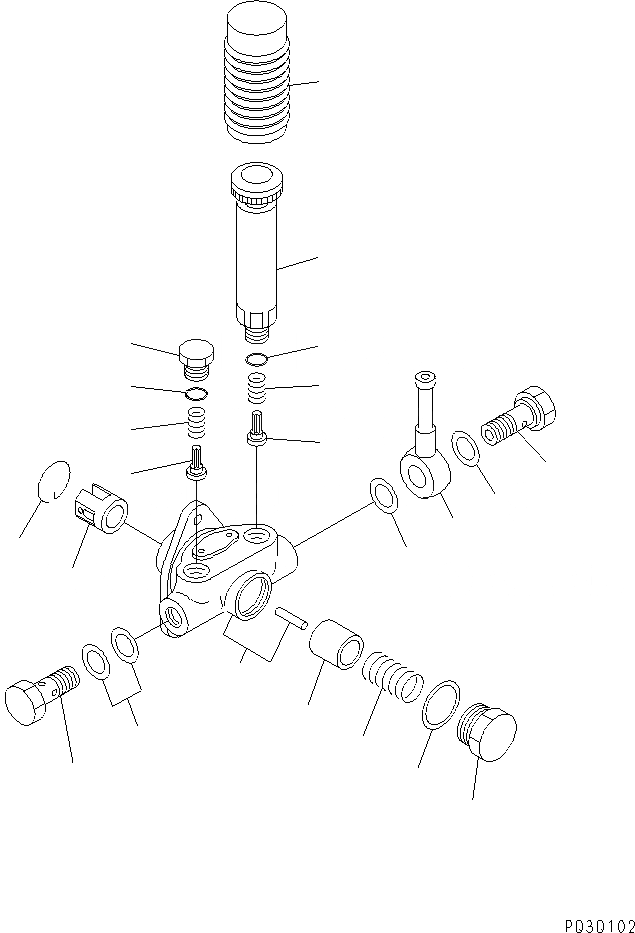 P030102