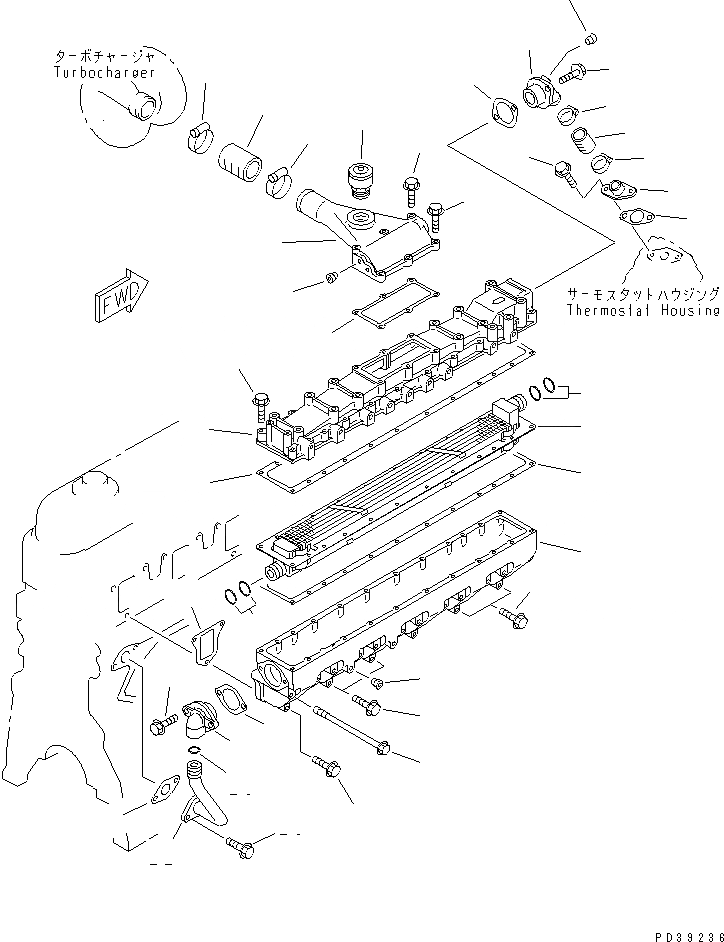 ターボチャージャ
Turbocharger

FWD

サーモスタットハウジング
Thermostat Housing

PD39236