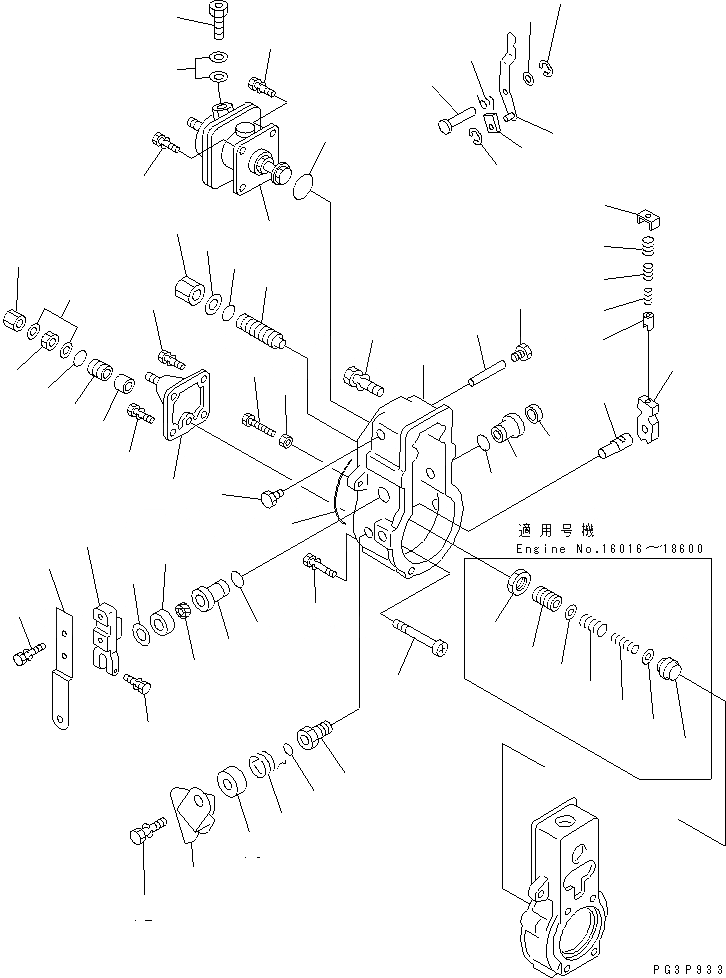 適用号機
Engine No.16016～18600

PG3P933