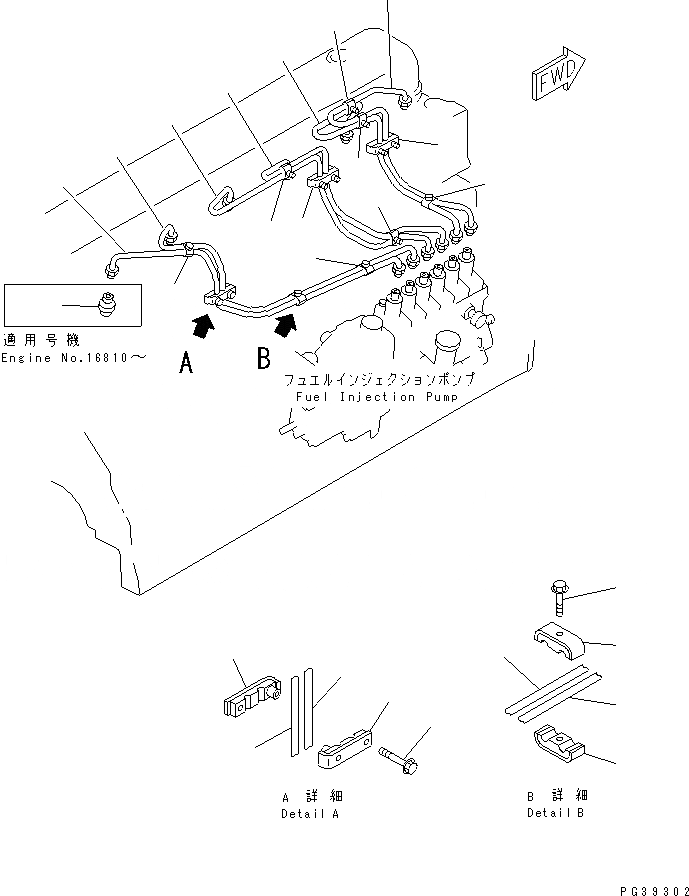 FWD

適用号機
Engine No.16810～

A

B

フュエルインジェクションポンプ
Fuel Injection Pump

A 詳細
Detail A

B 詳細
Detail B

PG39302