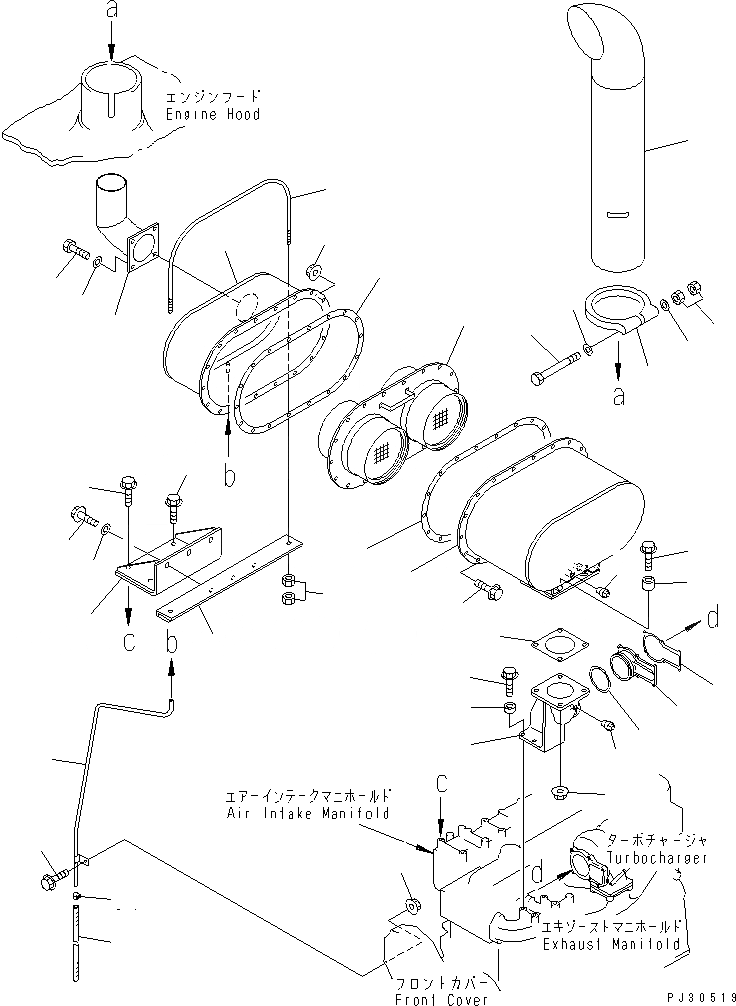 a

エンジンフード
Engine Hood

a

b

c

b

d

エアーインテークマニホールド
Air Intake Manifold

c

ターボチャージャ
Turbocharger

d

エキゾーストマニホールド
Exhaust Manifold

フロントカバー
Front Cover

PJ30519