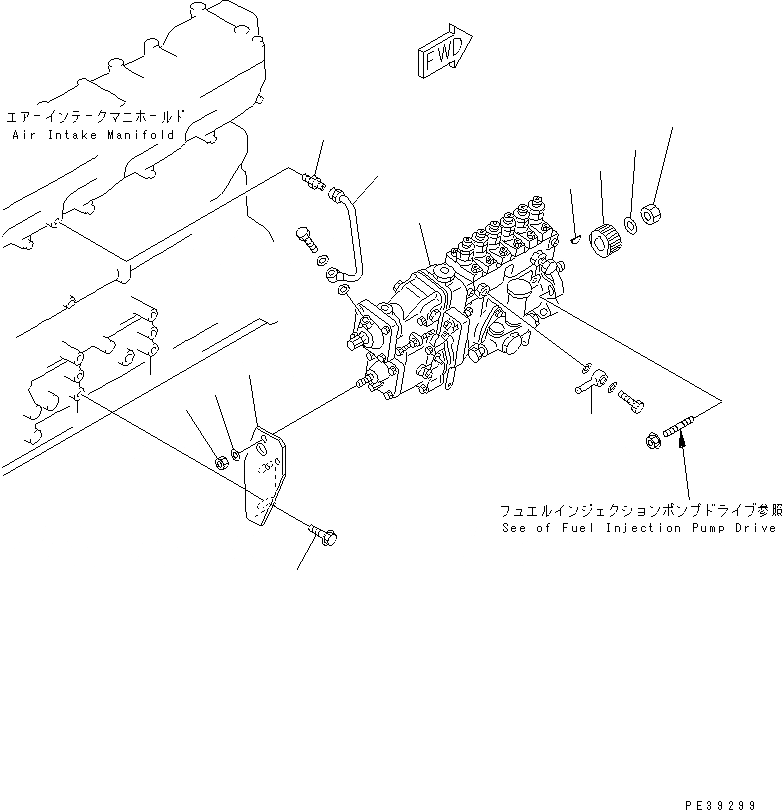 FWD

エアーインテークマニホールド
Air Intake Manifold

フュエルインジェクションポンプドライブ参照
See of Fuel Injection Pump Drive

PE39299