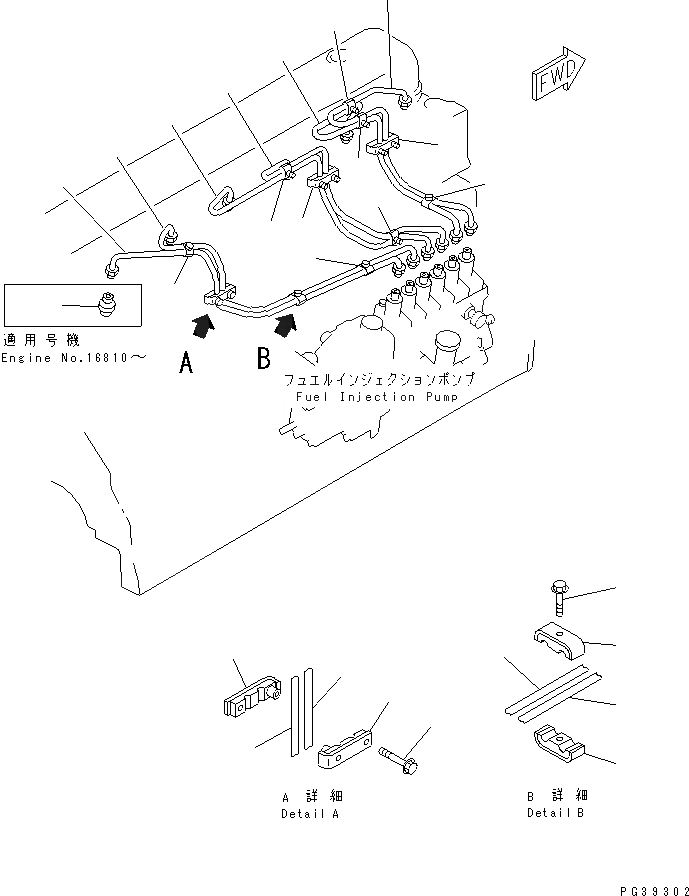 FWD

適用号機
Engine No.16810～

A

B

フュエルインジェクションポンプ
Fuel Injection Pump

A 詳細
Detail A

B 詳細
Detail B

PG39302