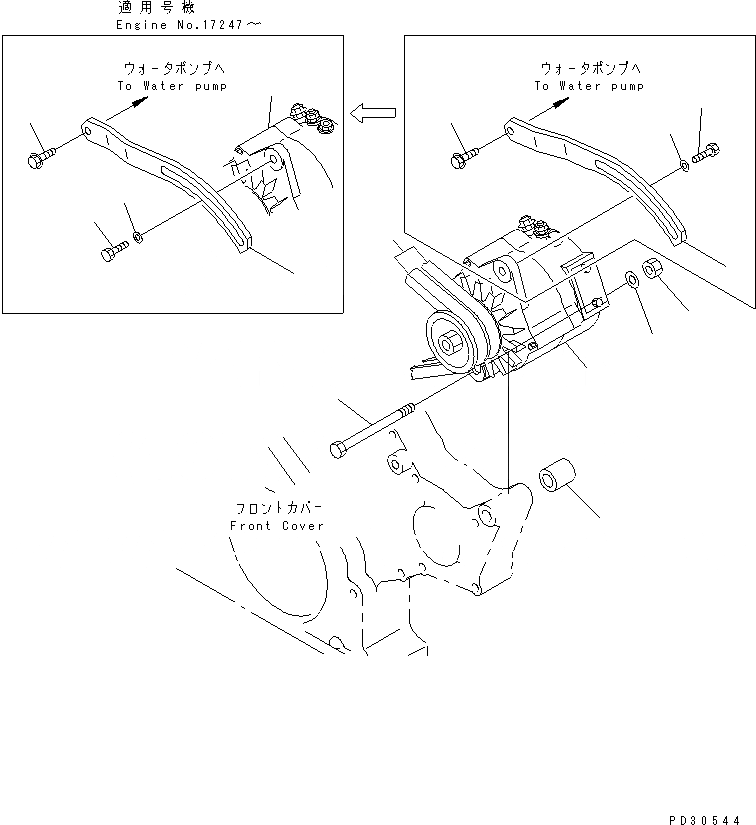 適用号機
Engine No.17247～

ウォータポンプへ
To Water pump

ウォータポンプへ
To Water pump

フロントカバー
Front Cover

PD30544