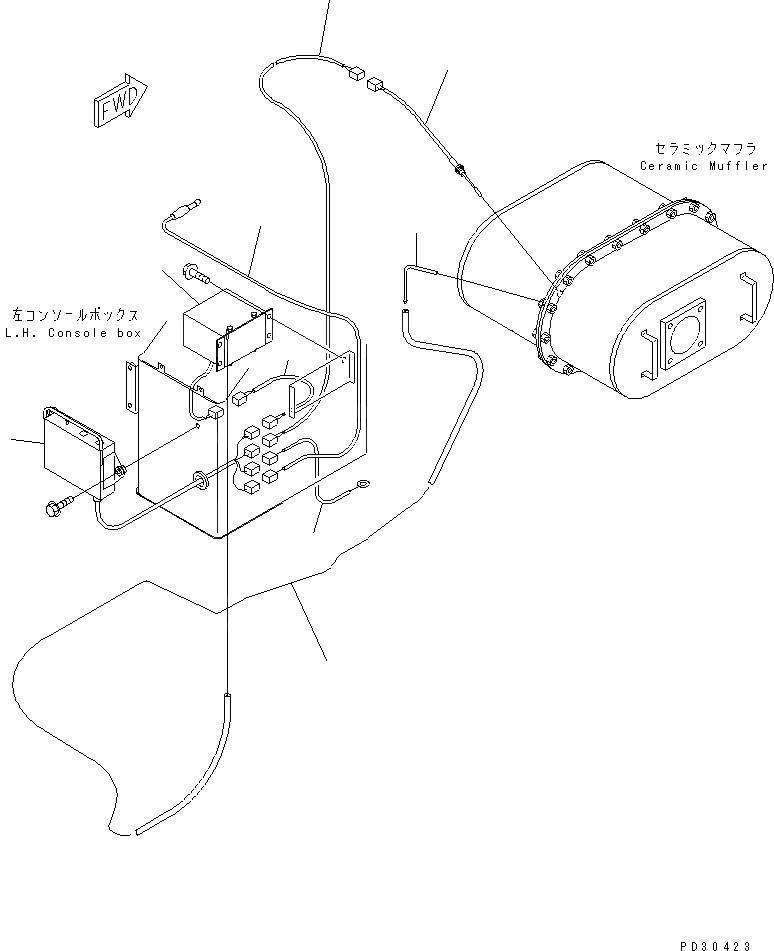 FWD

セラミックマフラ
Ceramic Muffler

左コンソールボックス
L.H. Console box

PD30423