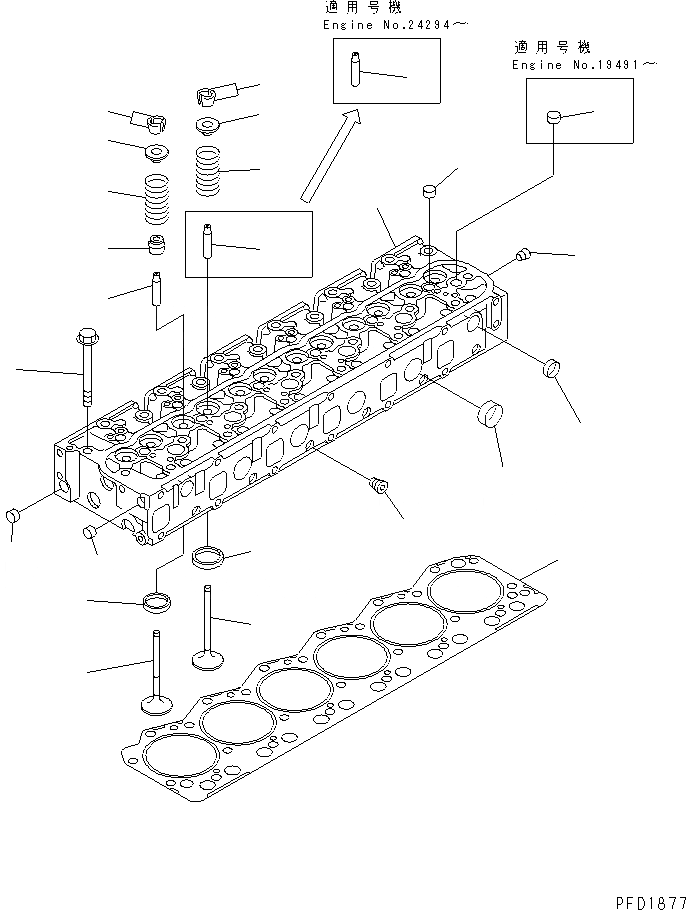 適用号機
Engine No.24294～

適用号機
Engine No.19491～

PFD1877