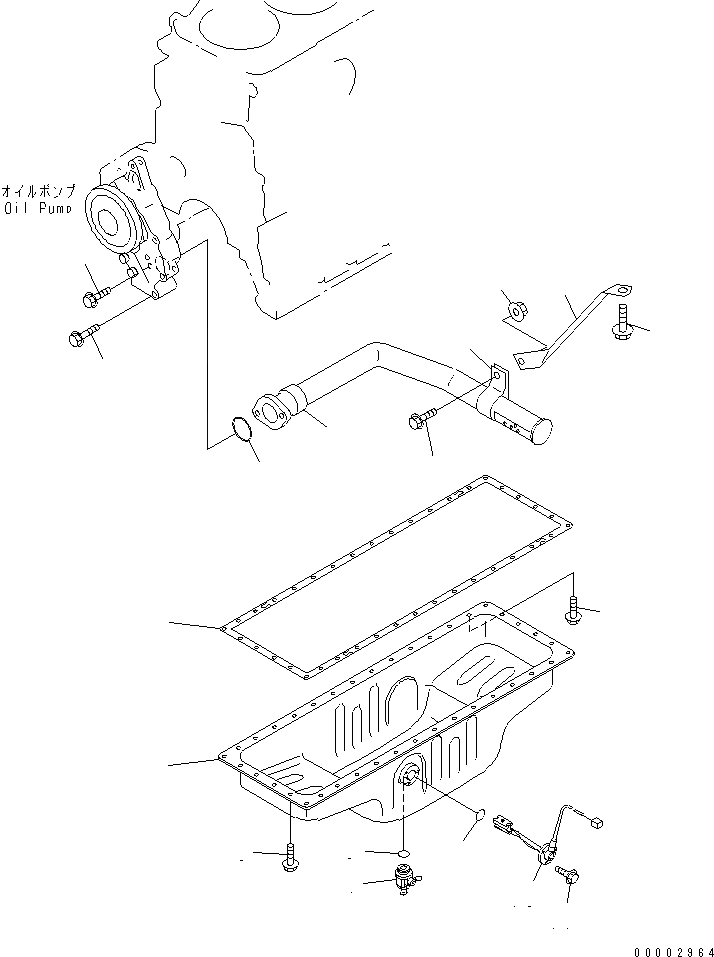 オイルポンプ
Oil Pump

00002964