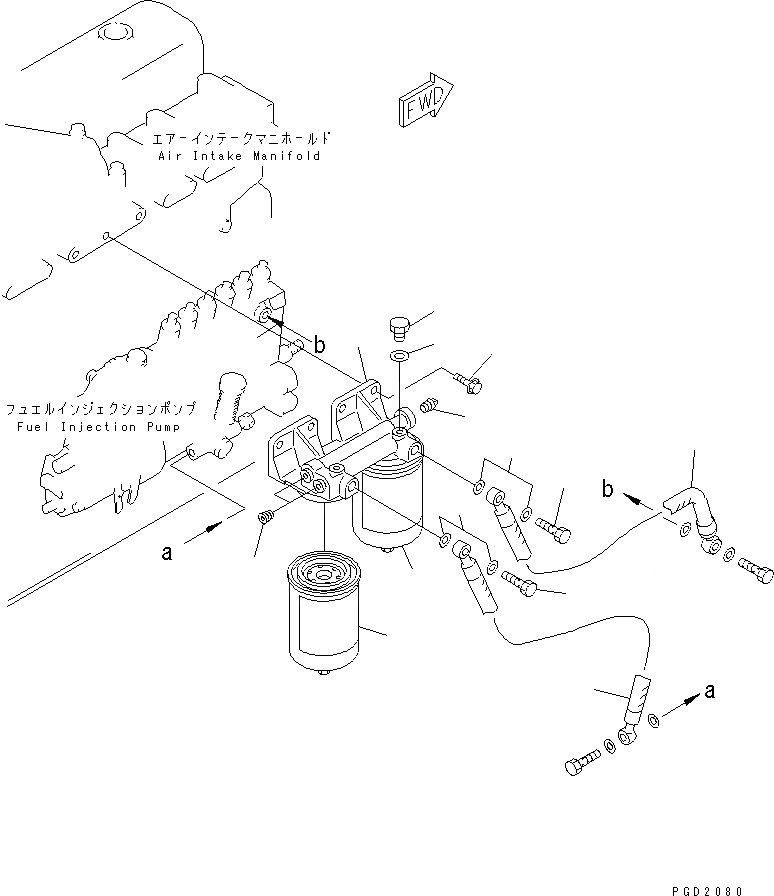 FWD

エアーインテークマニホールド
Air Intake Manifold

b

フュエルインジェクションポンプ
Fuel Injection Pump

b

a

a

PGD2080