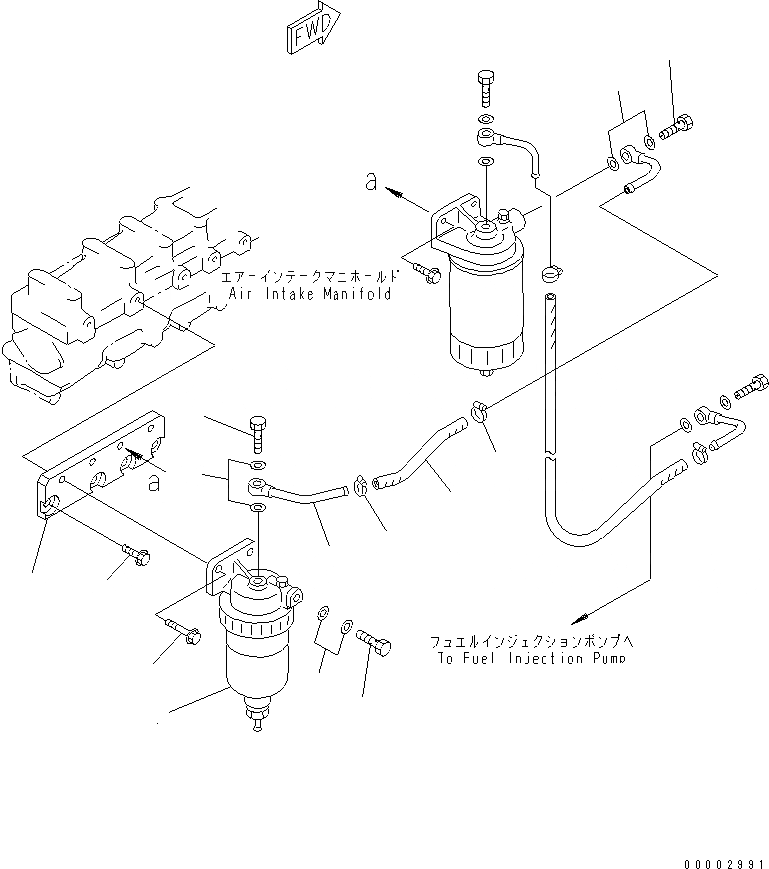 FWD

a

エアーインテークマニホールド
Air Intake Manifold

a

フュエルインジェクションポンプへ
To Fuel Injection Pump

00002991