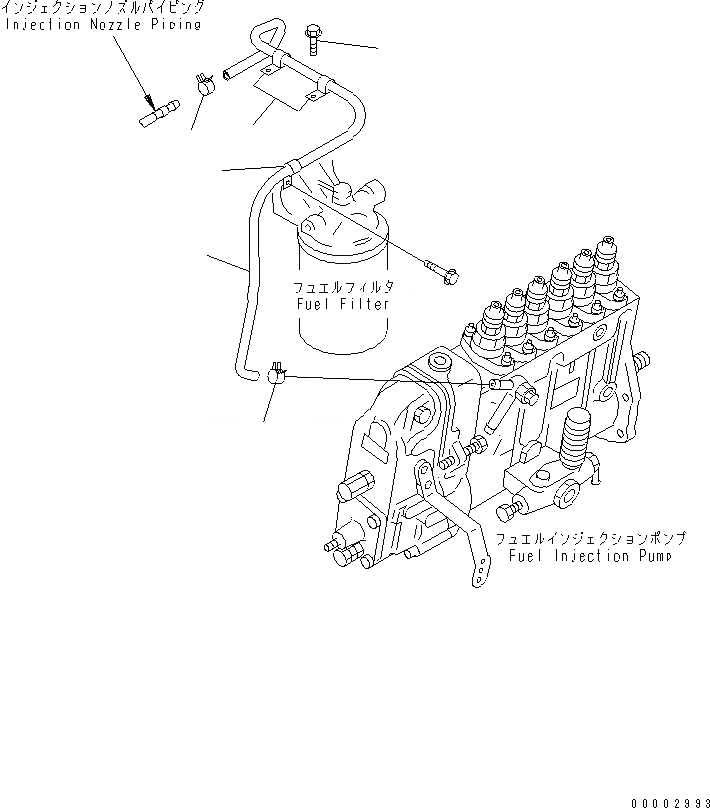 インジェクションノズルパイピング
Injection Nozzle Piping

フュエルフィルタ
Fuel Filter

フュエルインジェクションポンプ
Fuel Injection Pump

00002993