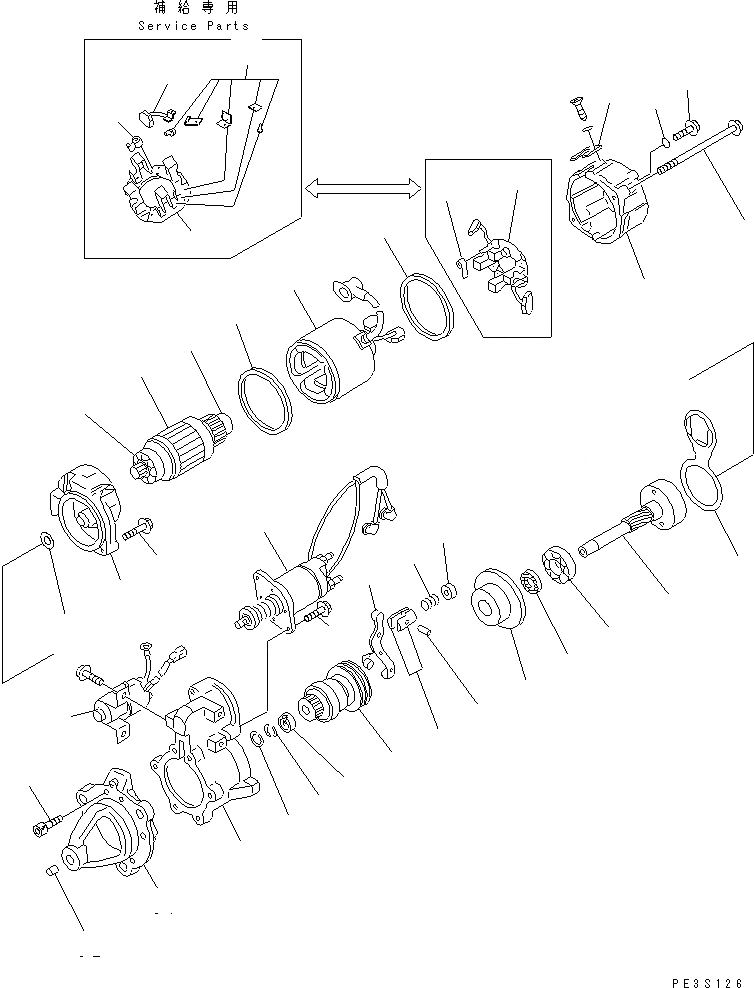 補給専用
Service Parts

PE3S126