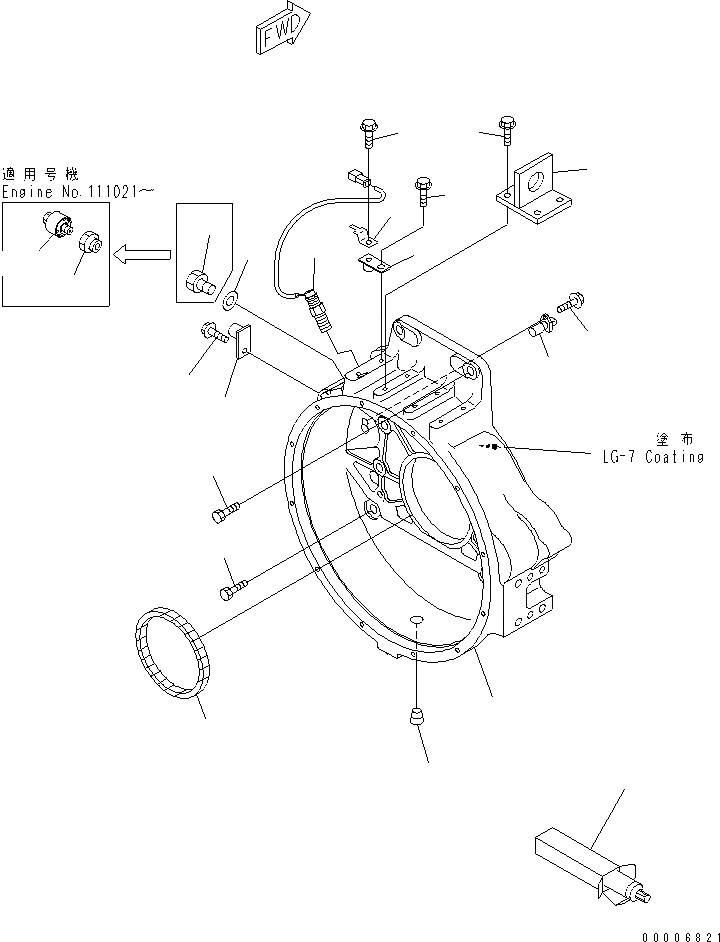 FWD

適用号機
Engine No.111021~

塗布
LG-7 Coating

00006821