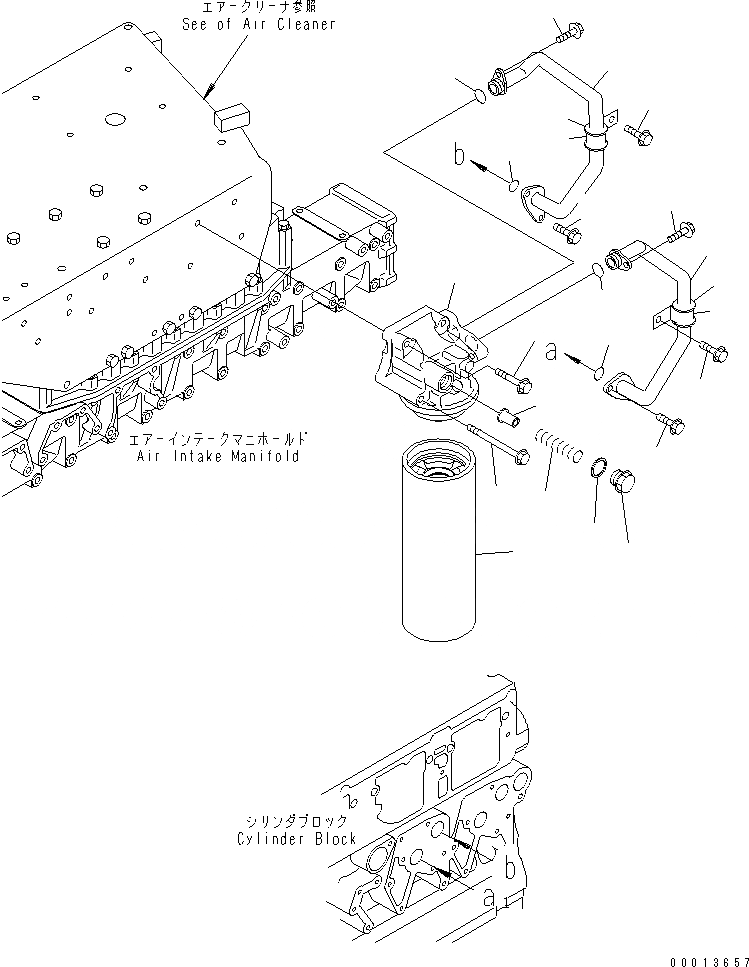 エアークリーナ参照
See of Air Cleaner

b

a

エアーインテークマニホールド
Air Intake Manifold

シリンダブロック
Cylinder Block

b

a

00013657