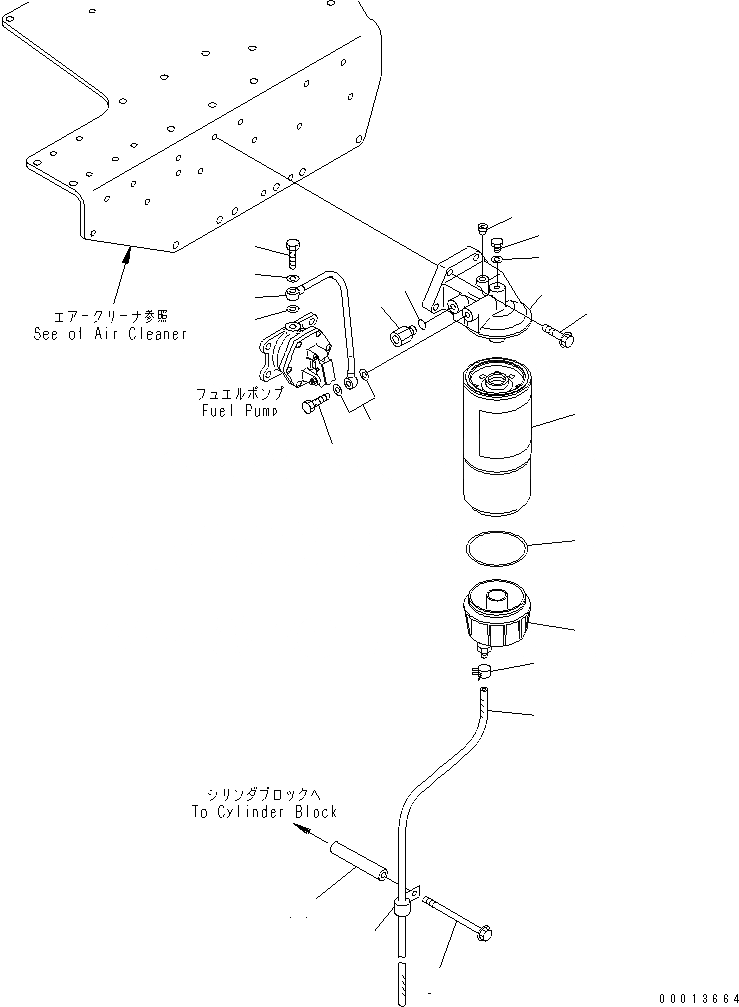 エアークリーナ参照
See of Air Cleaner

フュエルポンプ
Fuel Pump

シリンダブロックへ
To Cylinder Block

00013664