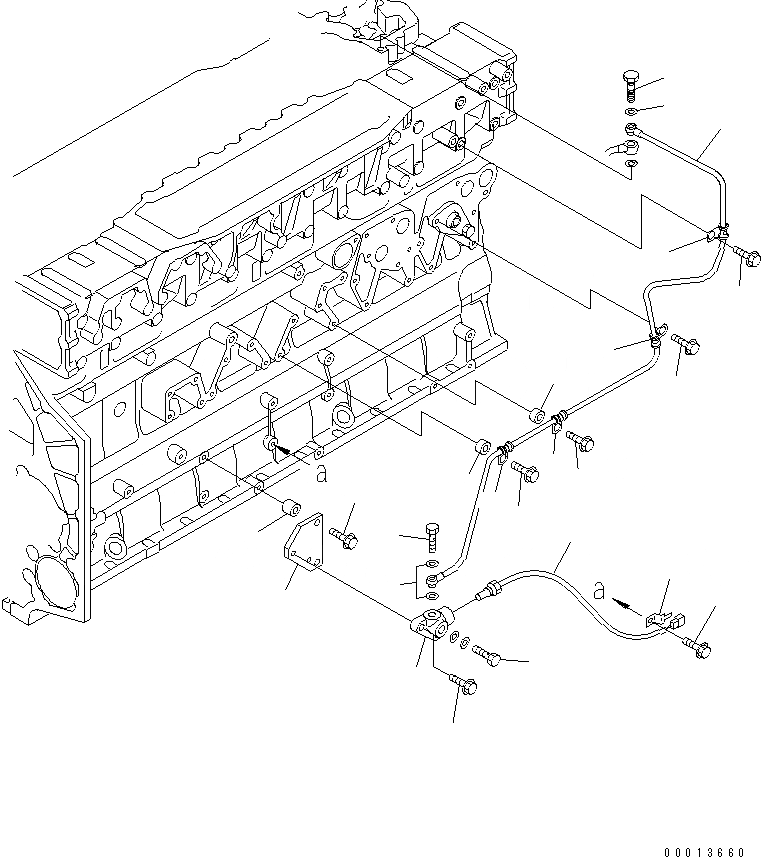 a

a

00013660