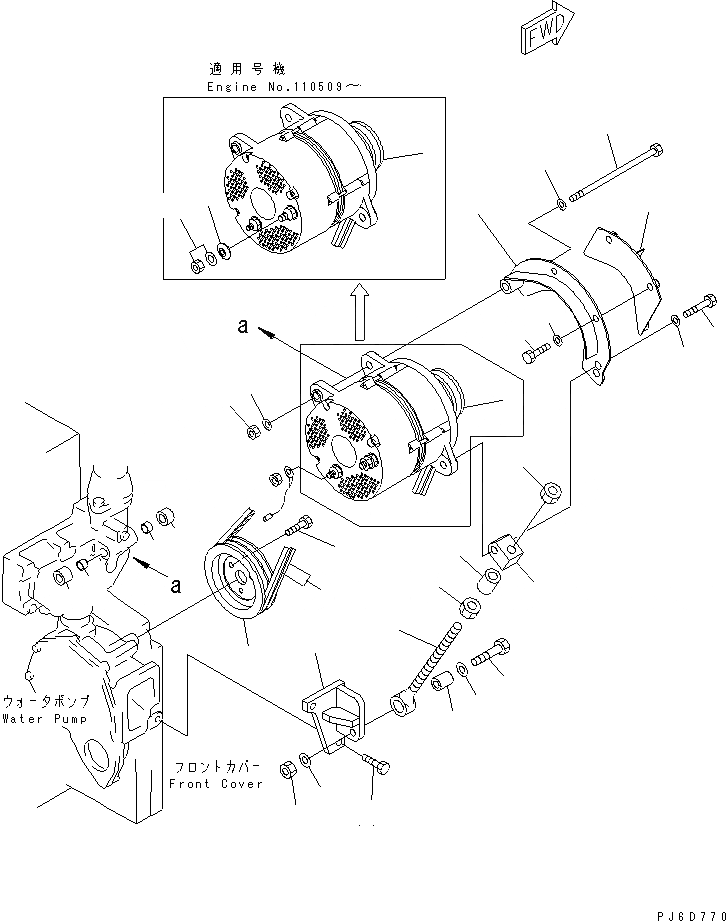 FWD

適用号機
Engine No.110509～

a

a

ウォータポンプ
Water Pump

フロントカバー
Front Cover

PJ6D770