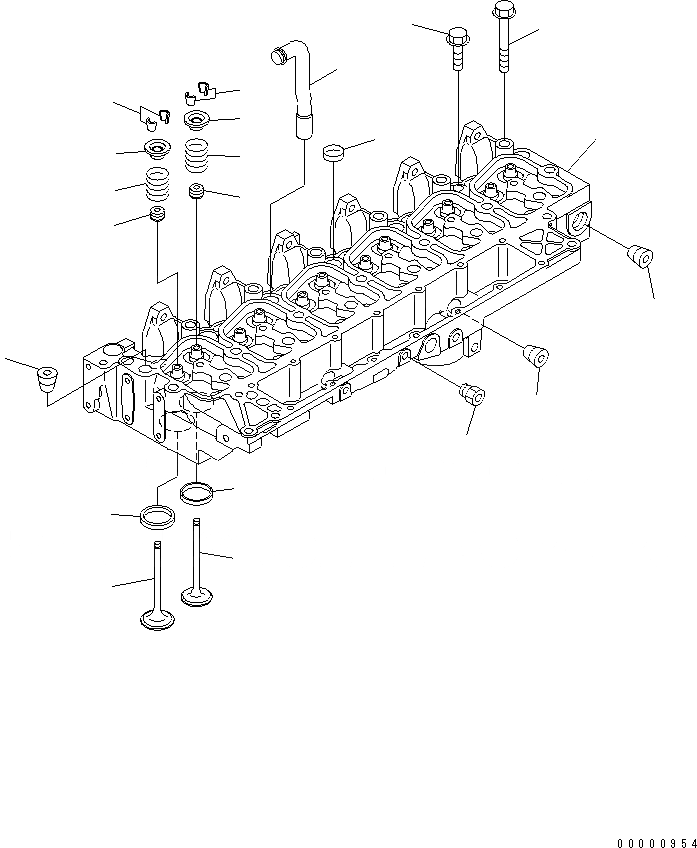 00000954