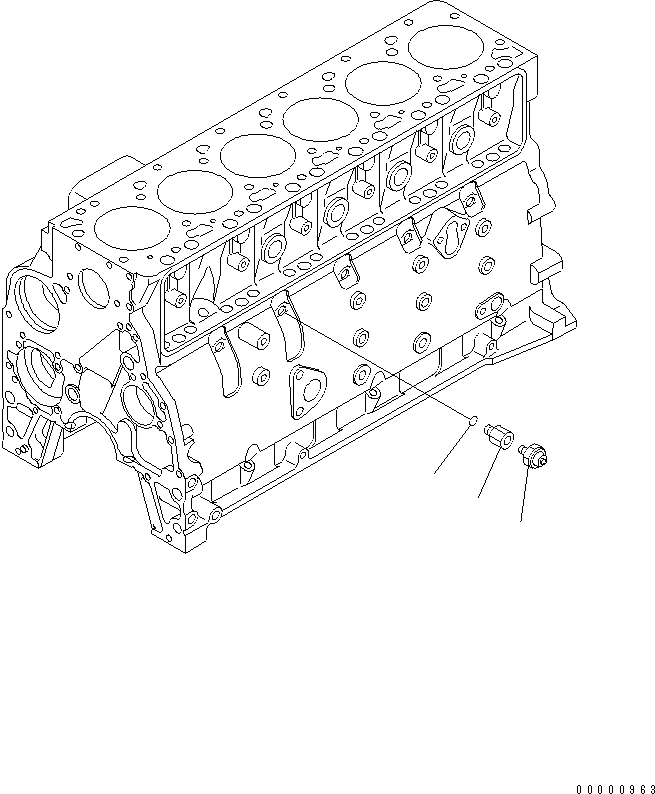 00000963