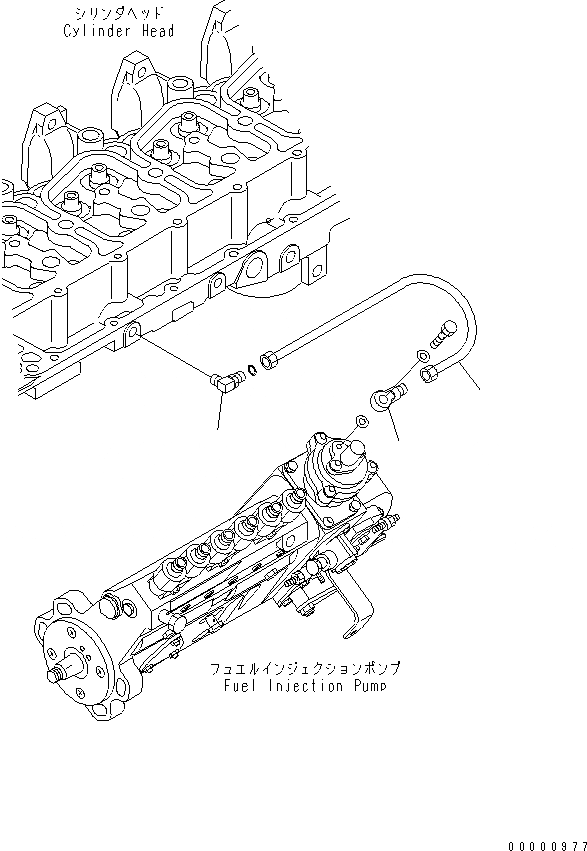 シリンダヘッド
Cylinder Head

フュエルインジェクションポンプ
Fuel Injection Pump

00000977