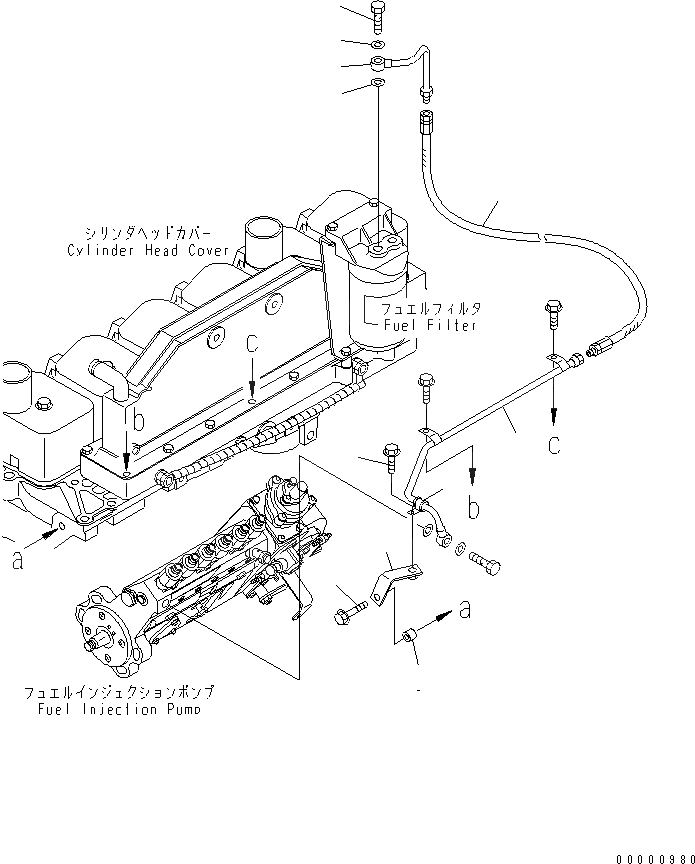 シリンダヘッドカバー
Cylinder Head Cover

フュエルフィルタ
Fuel Filter

c

b

c

b

a

a

フュエルインジェクションポンプ
Fuel Injection Pump

00000980