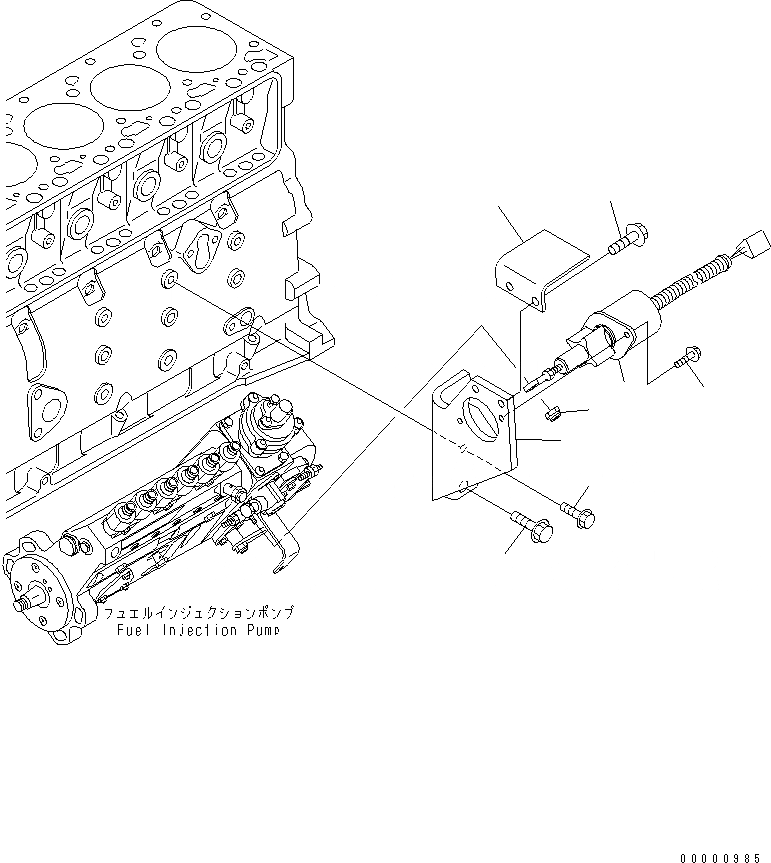 フュエルインジェクションポンプ
Fuel Injection Pump

00000985