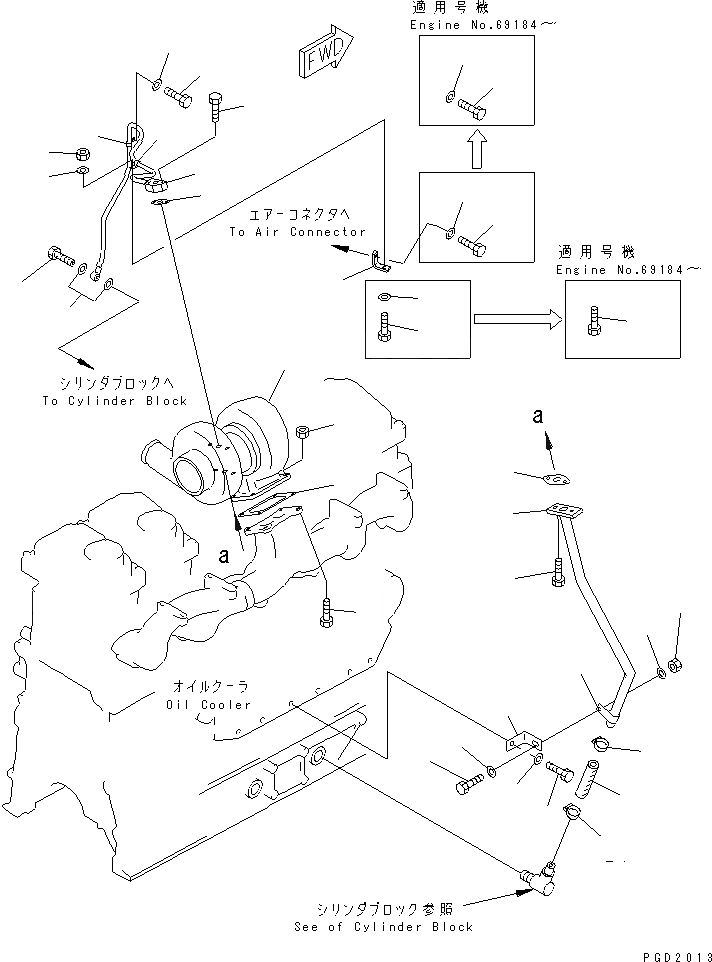 適用号機
Engine No.69184～

FWD

エアーコネクタへ
To Air Connector

適用号機
Engine No.69184～

シリンダブロックへ
To Cylinder Block

a

a

オイルクーラ
Oil Cooler

シリンダブロック参照
See of Cylinder Block

PGD2013