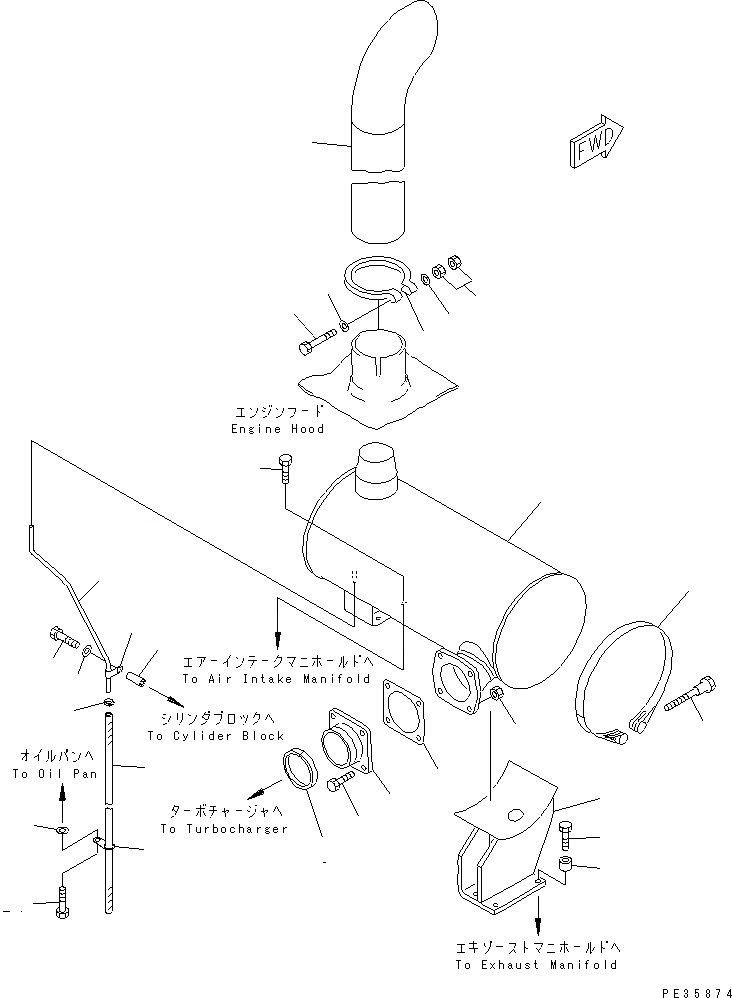 FWD

エンジンフード
Engine Hood

エアーインテークマニホールドへ
To Air Intake Manifold

シリンダブロックへ
To Cylider Block

オイルパンへ
To Oil Pan

ターボチャージャへ
To Turbocharger

エキゾーストマニホールドへ
To Exhaust Manifold

PE35874