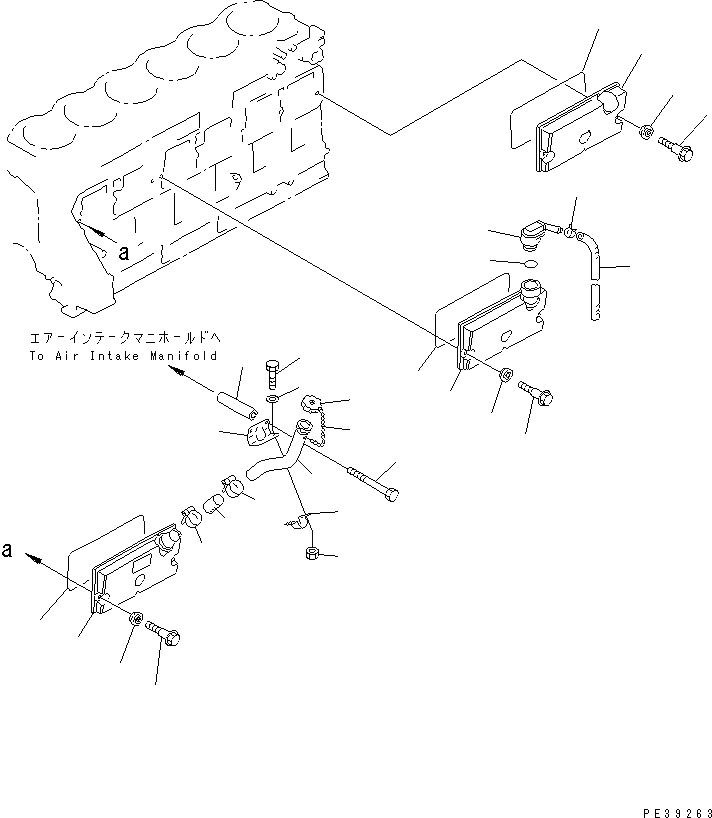 a

エアーインテークマニホールドへ
To Air Intake Manifold

a

PE39263