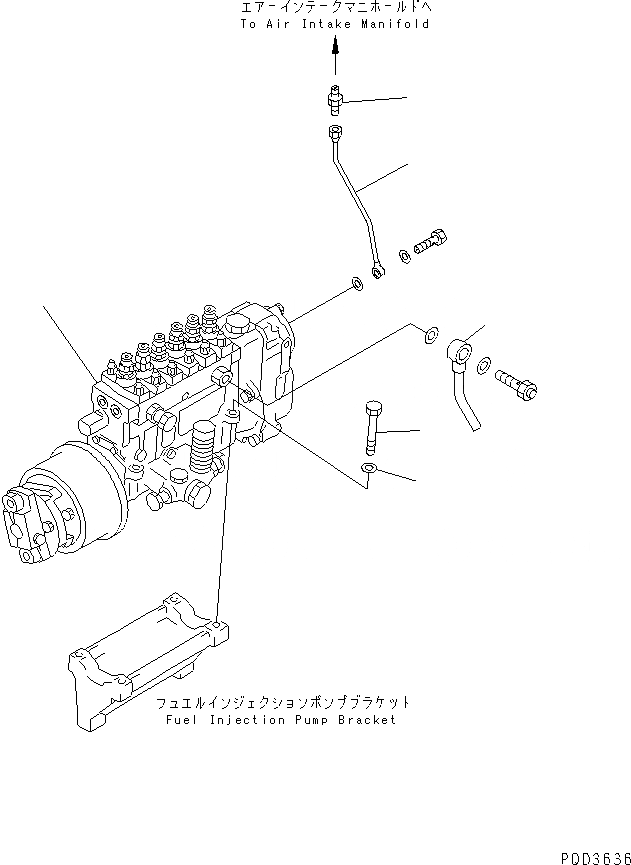 エアーインテークマニホールドへ
To Air Intake Manifold

フュエルインジェクションポンプブラケット
Fuel Injection Pump Bracket

P0D3636