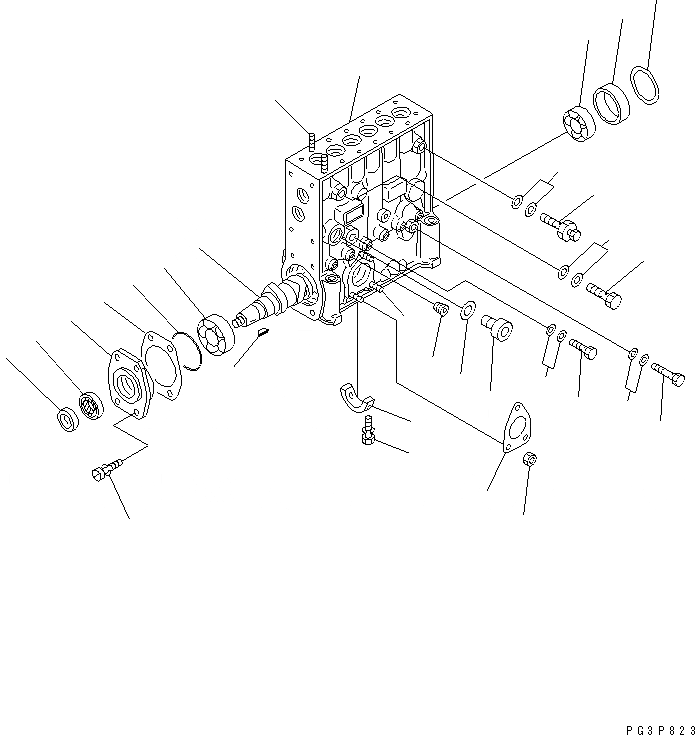 PG3P823