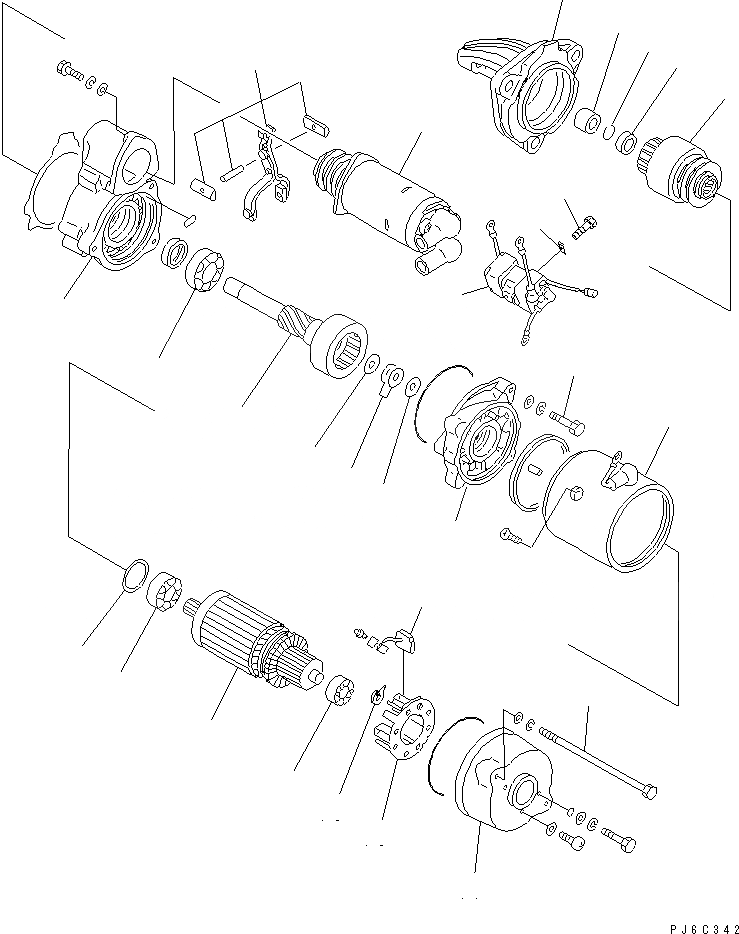 PJ6C342