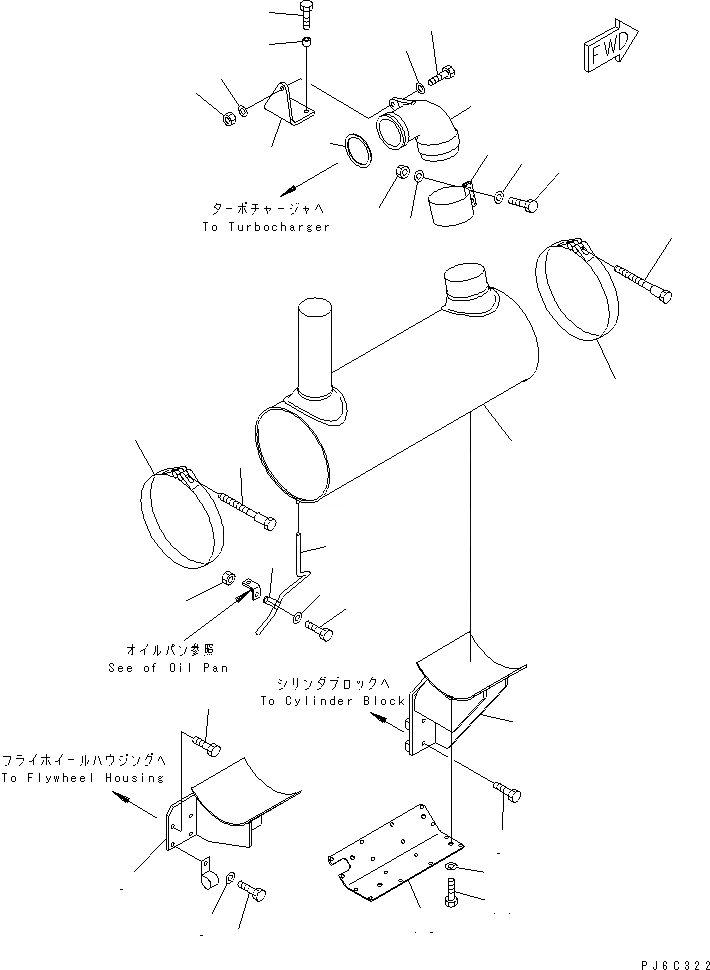 FWD

ターボチャージャへ
To Turbocharger

オイルパン参照
See of Oil Pan

シリンダブロックへ
To Cylinder Block

フライホイールハウジングへ
To Flywheel Housing

PJ6C322