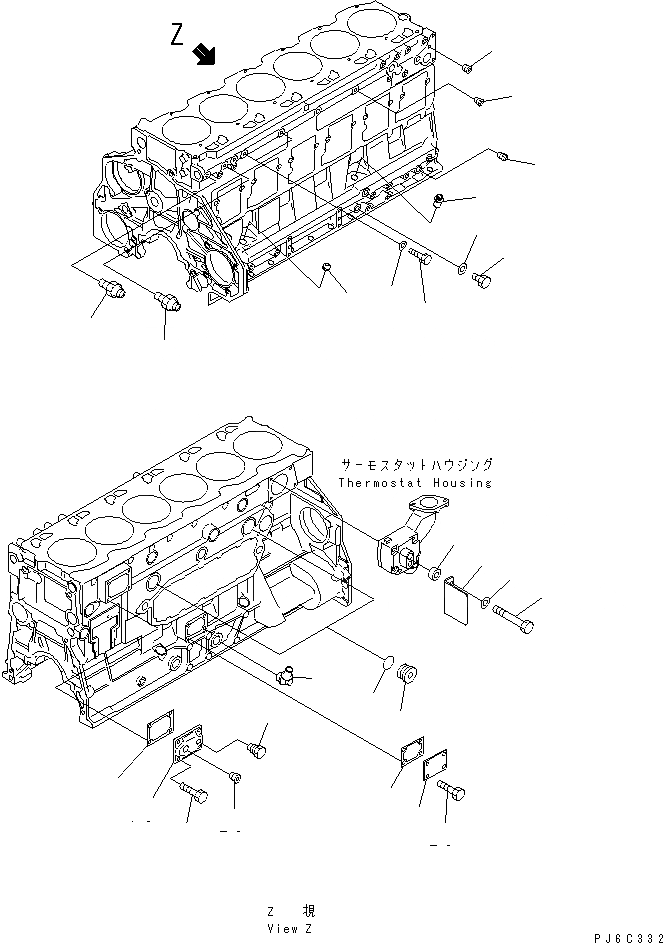 Z

サーモスタットハウジング
Thermostat Housing

Z 視
View Z

PJ6C332