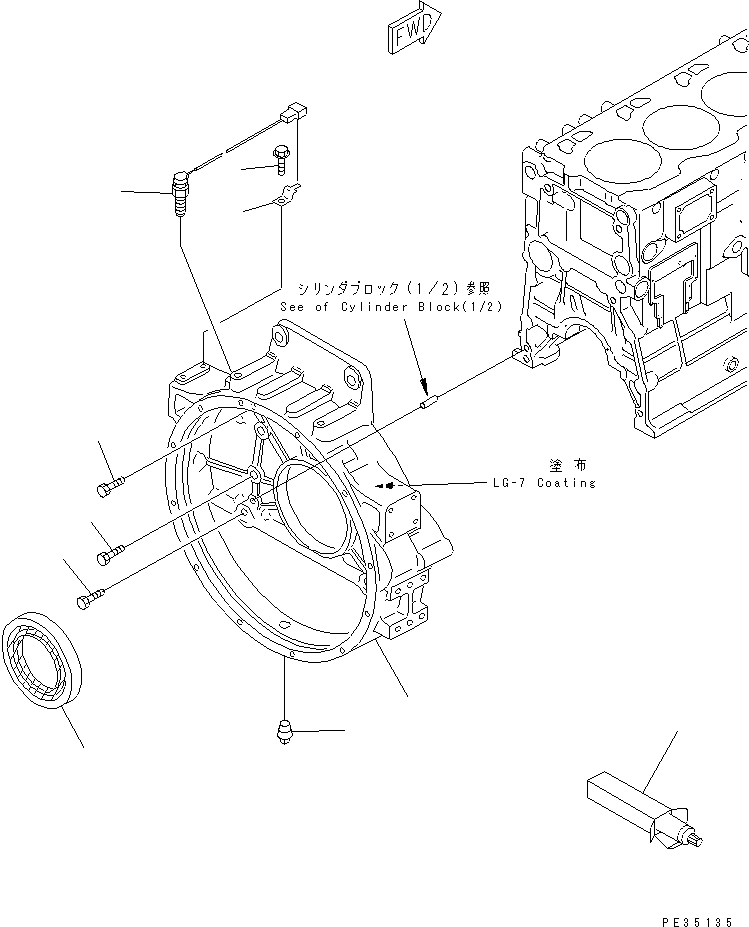 FWD

シリンダブロック(1/2)参照
See of Cylinder Block(1/2)

塗布
LG-7 Coating

PE35135