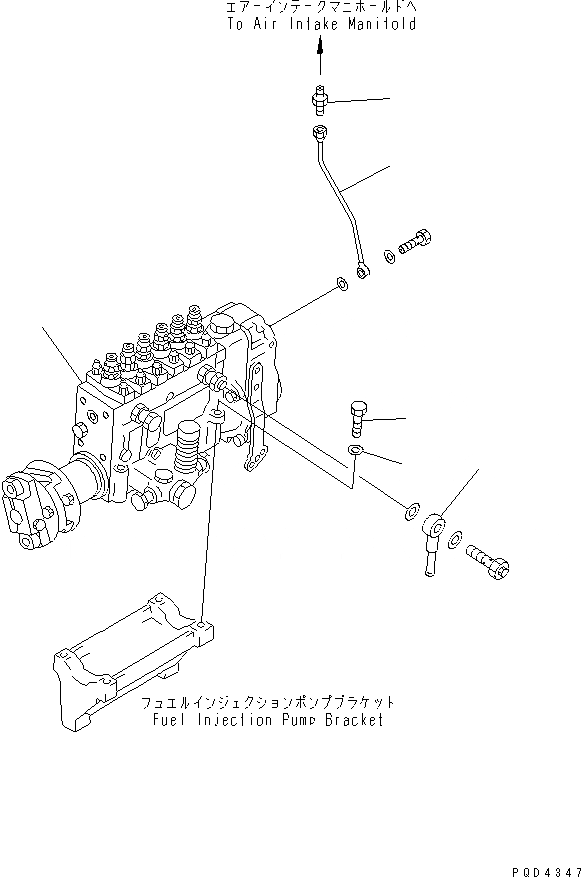 エアーインテークマニホールドへ
To Air Intake Manifold

フュエルインジェクションポンプブラケット
Fuel Injection Pump Bracket

PQD4347