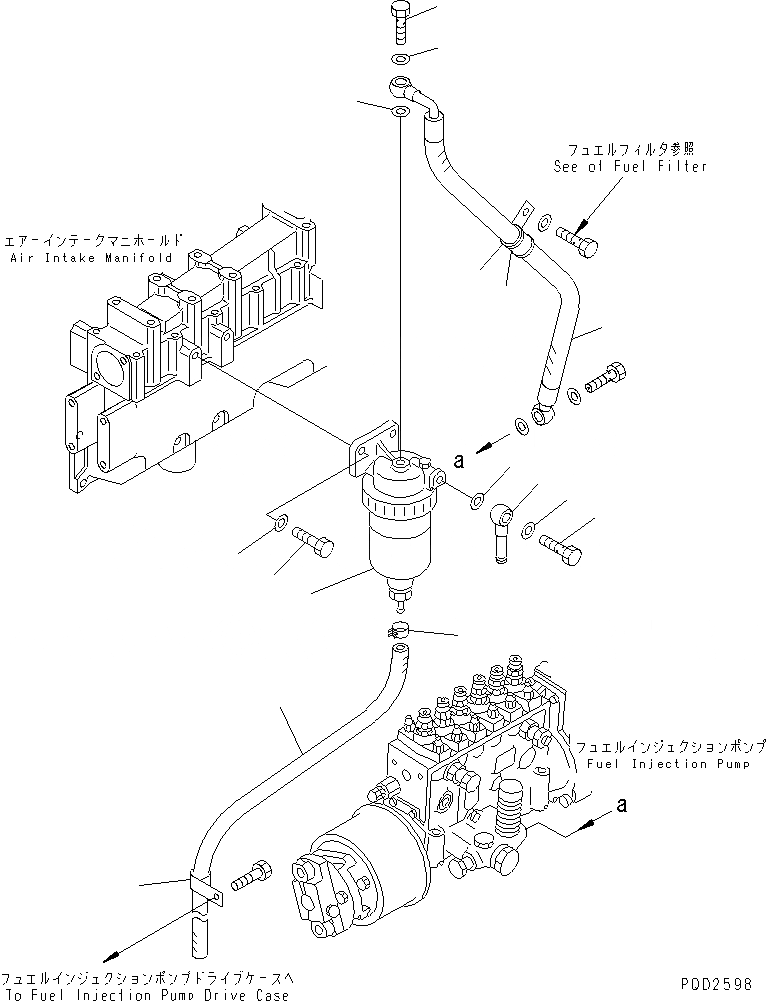 フュエルフィルタ参照
See of Fuel Filter

エアーインテークマニホールド
Air Intake Manifold

a

フュエルインジェクションポンプ
Fuel Injection Pump

a

フュエルインジェクションポンプドライブケースへ
To Fuel Injection Pump Drive Case

PDD2598