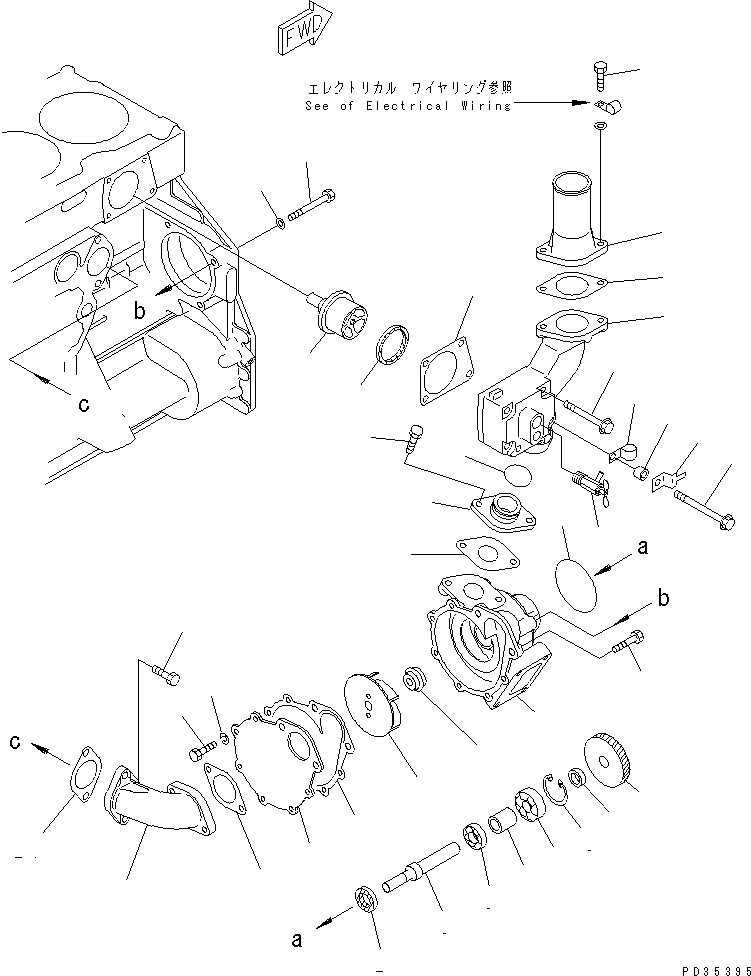 FWD

エレクトリカル ワイヤリング参照
See of Electrical Wiring

b

c

a

b

c

a

PD35395