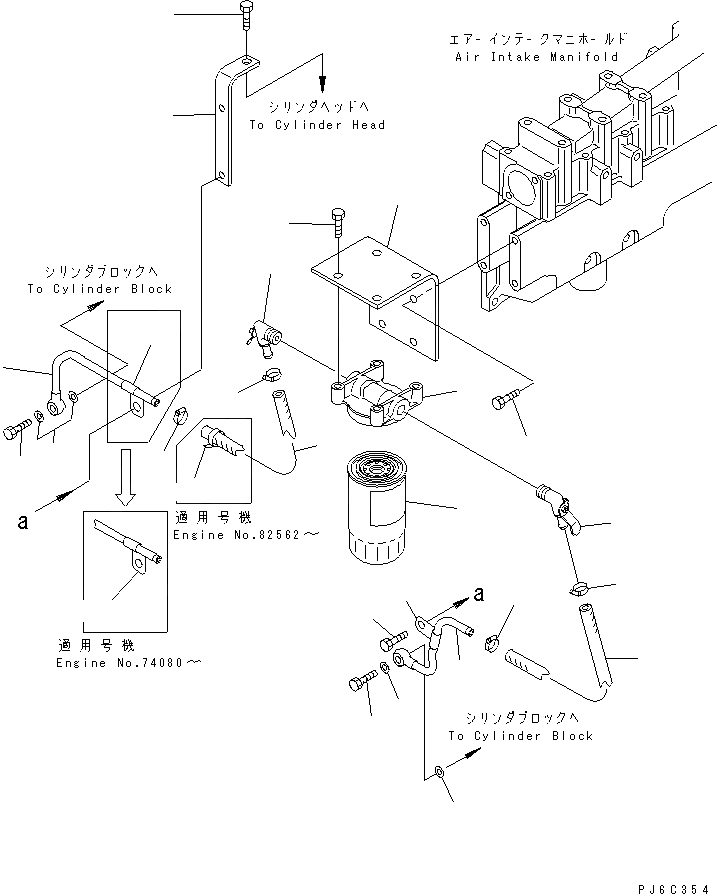 エアーインテークマニホールド
Air Intake Manifold

シリンダヘッドへ
To Cylinder Head

シリンダブロックへ
To Cylinder Block

a

適用号機
Engine No.82562～

適用号機
Engine No.74080～

a

シリンダブロックへ
To Cylinder Block

PJ6C354