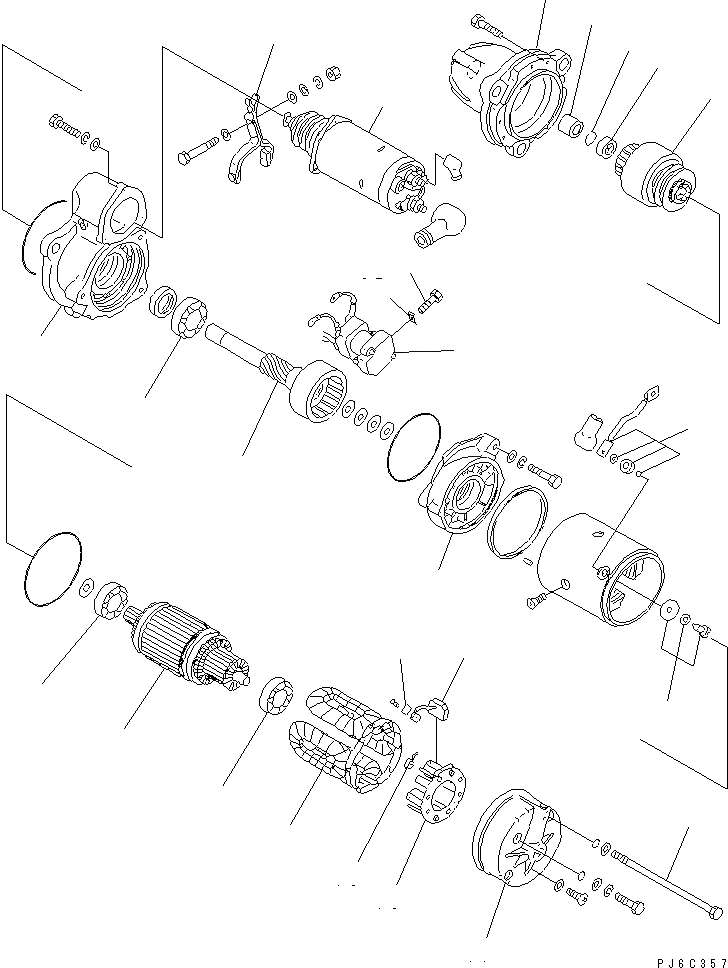 PJ6C357