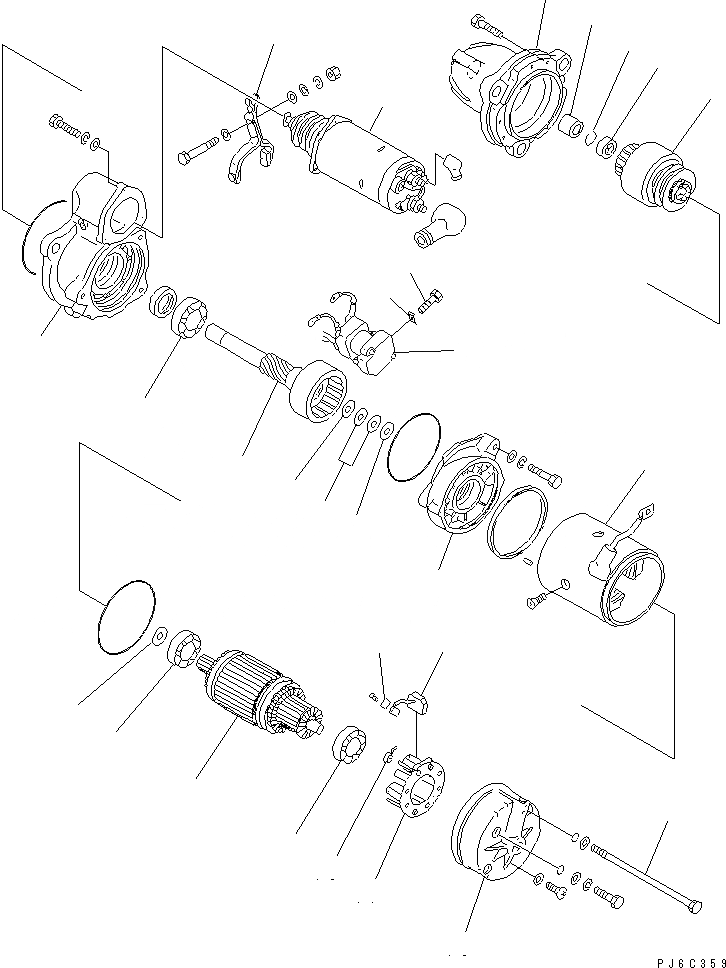 PJ6C359