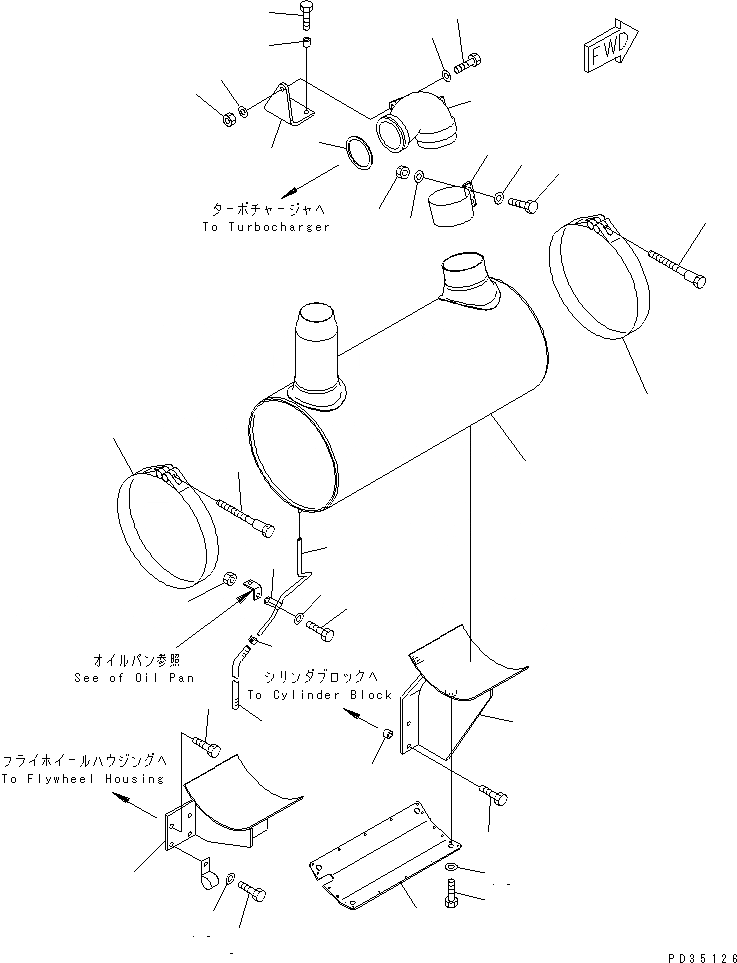 FWD

ターボチャージャへ
To Turbocharger

オイルパン参照
See of Oil Pan

シリンダブロックへ
To Cylinder Block

フライホイールハウジングへ
To Flywheel Housing

PD35126