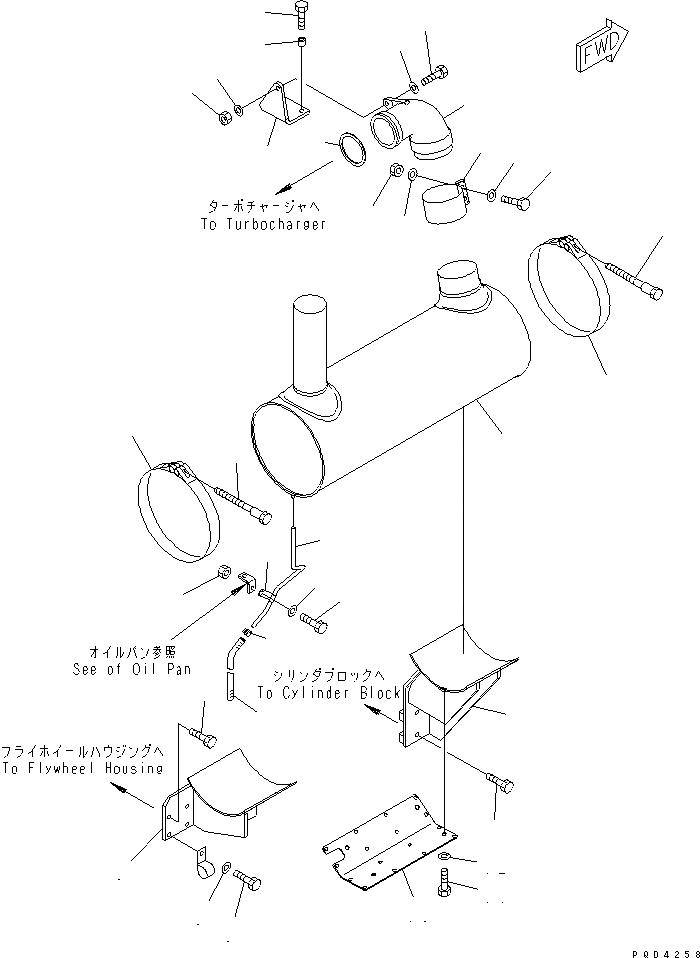 FWD

ターボチャージャへ
To Turbocharger

オイルパン参照
See of Oil Pan

シリンダブロックへ
To Cylinder Block

フライホイールハウジングへ
To Flywheel Housing

P004258