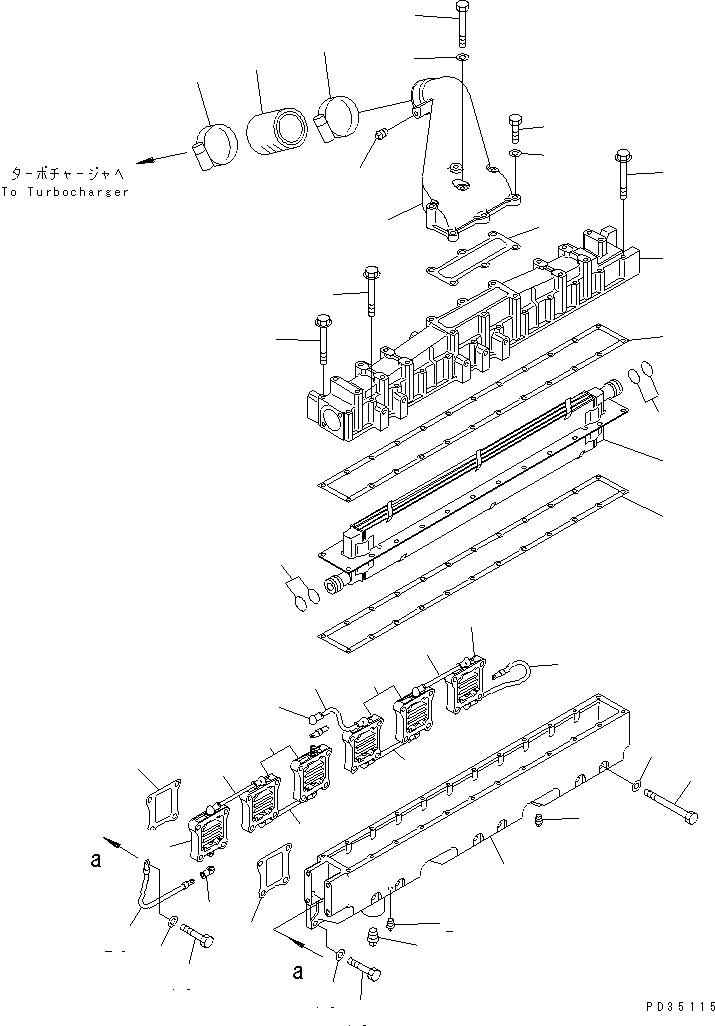 ターボチャージャへ
To Turbocharger

a

a

PD35115