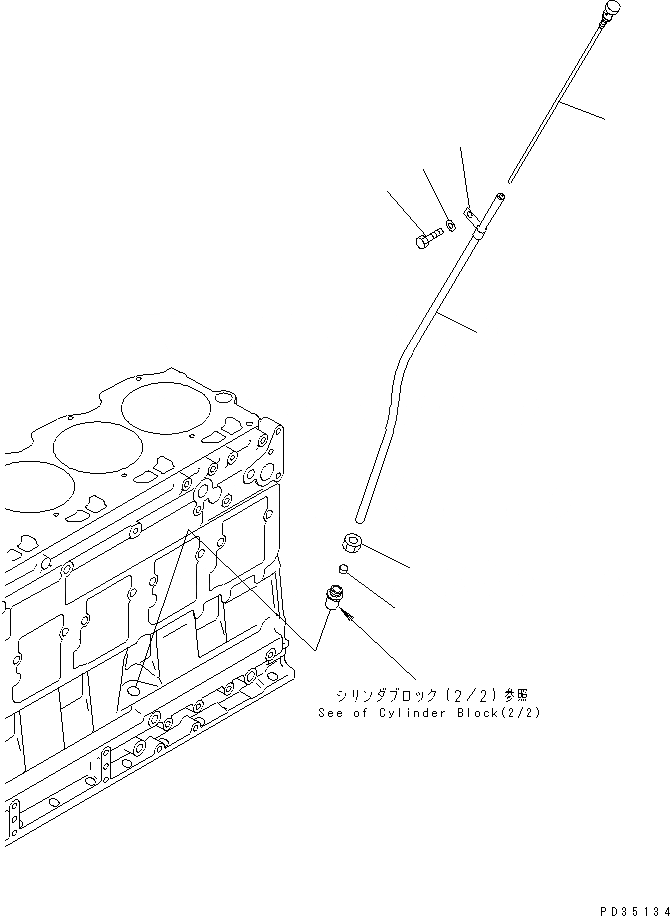 シリンダブロック(2/2)参照
See of Cylinder Block(2/2)

PD35134